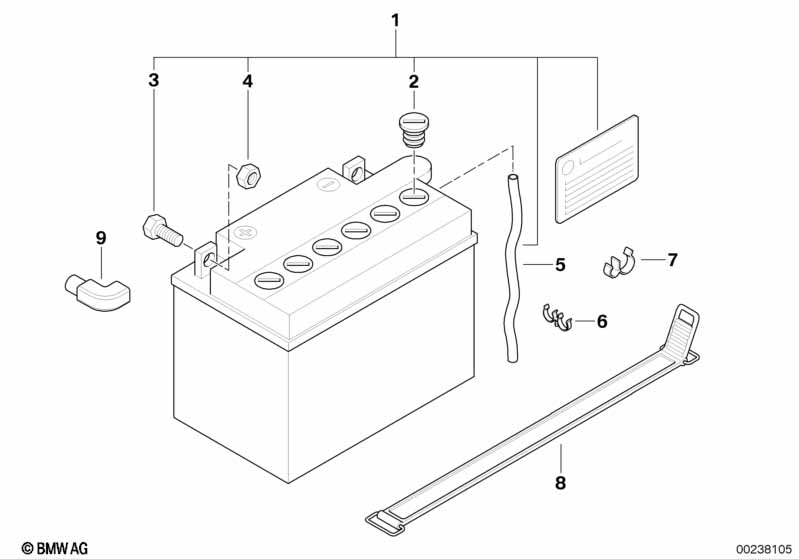 1
3
4
2
9
5
7
6
8
© BMW AG
00238105