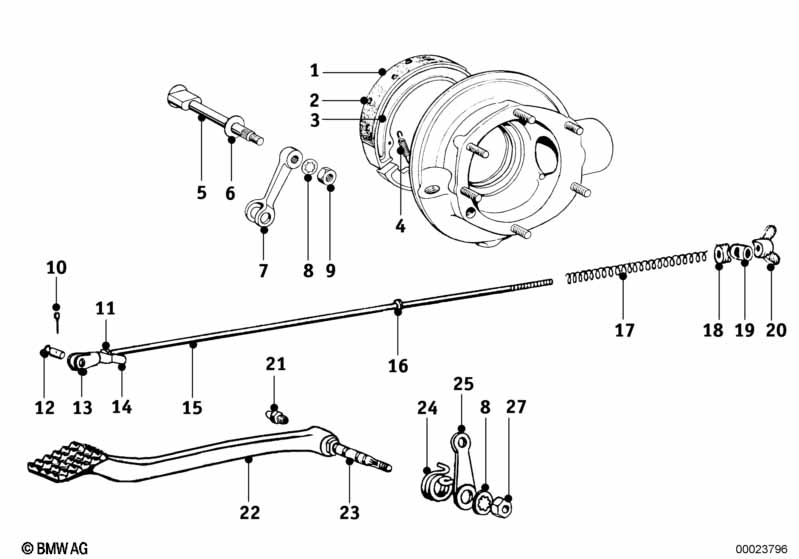 1
2
3
4
5
6
7
8
9
10
11
12
13
14
15
16
17
18
19
20
21
22
23
24
25
8
27
© BMW AG
00023796