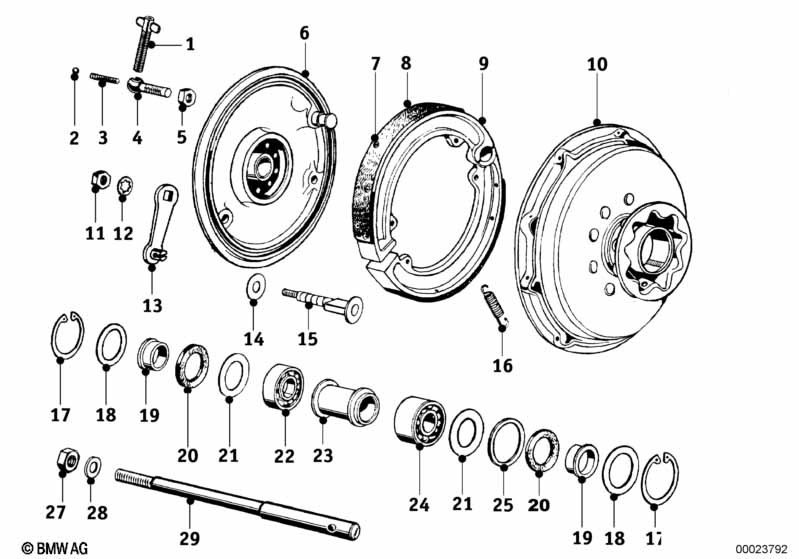 1
6
7
8
9
10
2
3
4
5
11
12
13
14
15
16
17
18
19
20
21
22
23
24
21
25
20
27
28
29
19
18
17

© BMW AG
00023792