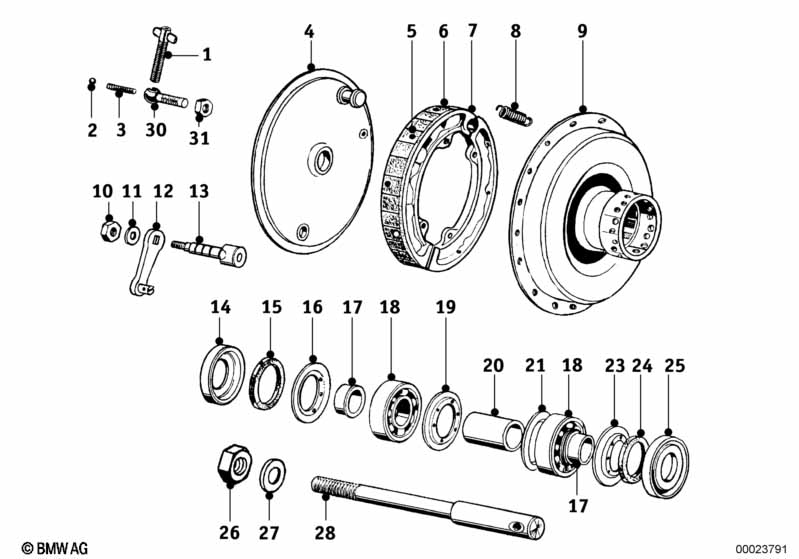 1
2 3 30 31
4 5 6 7 8 9
10 11 12 13
14 15 16 17 18 19
20 21 18 23 24 25
17
26 27 28
© BMW AG
00023791