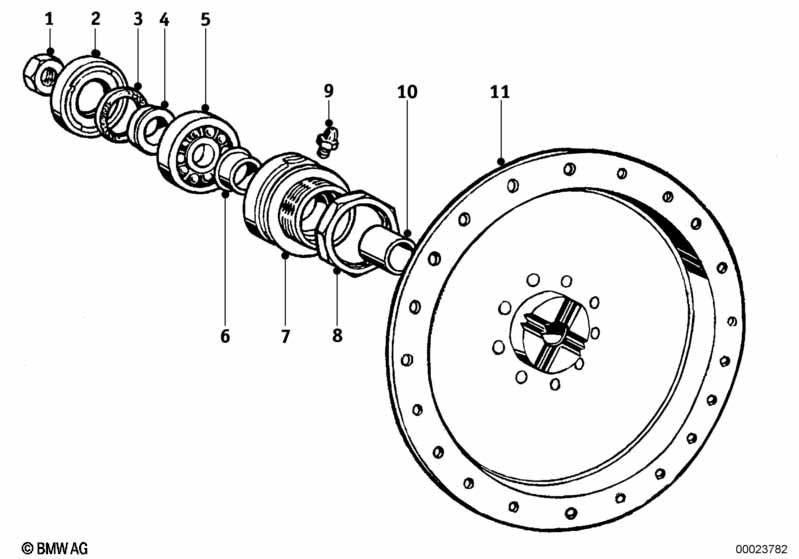 1 2 3 4 5

9 10 11

6 7 8

© BMW AG

00023782