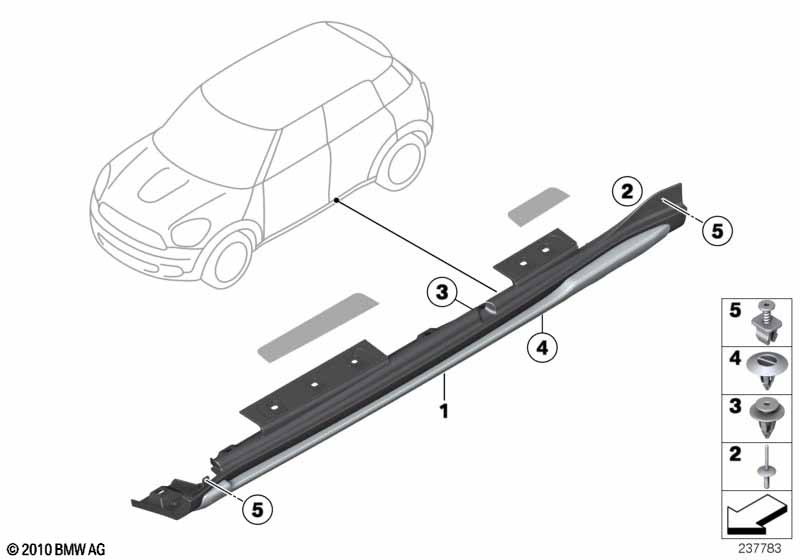 2
5
3
4
1
5
5
4
3
2
© 2010 BMW AG
237783