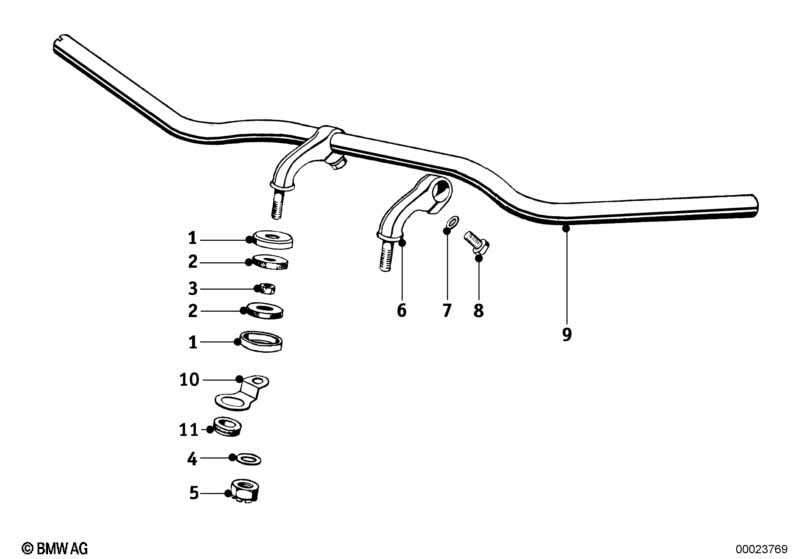 1
2
3
2
1
10
11
4
5
6
7
8
9
© BMW AG
00023769