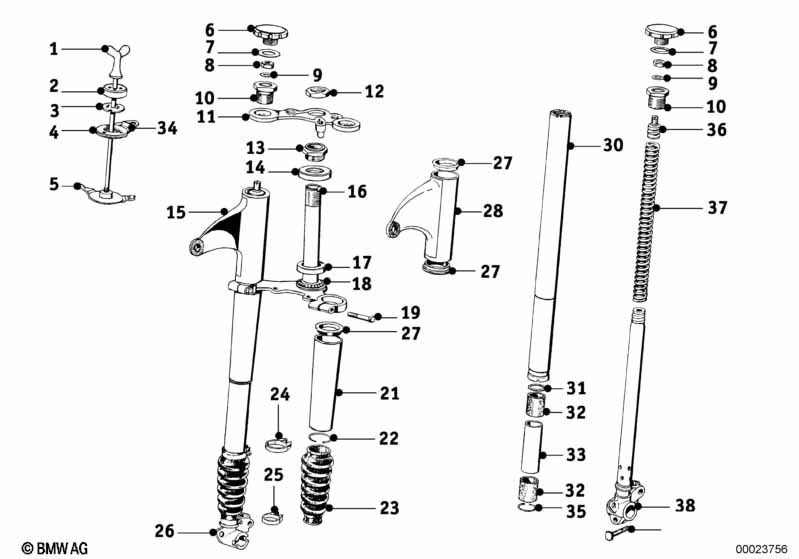 1
2
3
4
34
5
6
7
8
9
10
12
11
13
14
16
15
17
18
19
27
21
24
22
25
23
26
27
28
27
30
31
32
33
32
35
6
7
8
9
10
36
37
38
© BMW AG
00023756