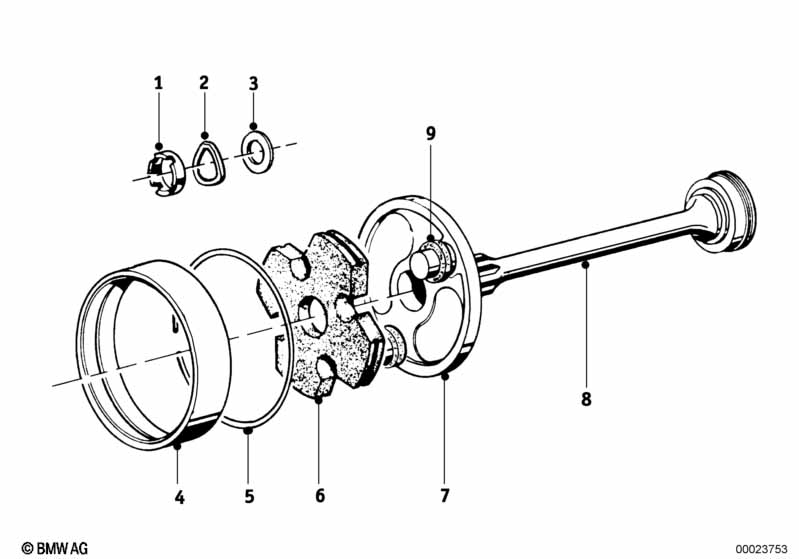 1
2
3
9
8
4
5
6
7
© BMW AG
00023753