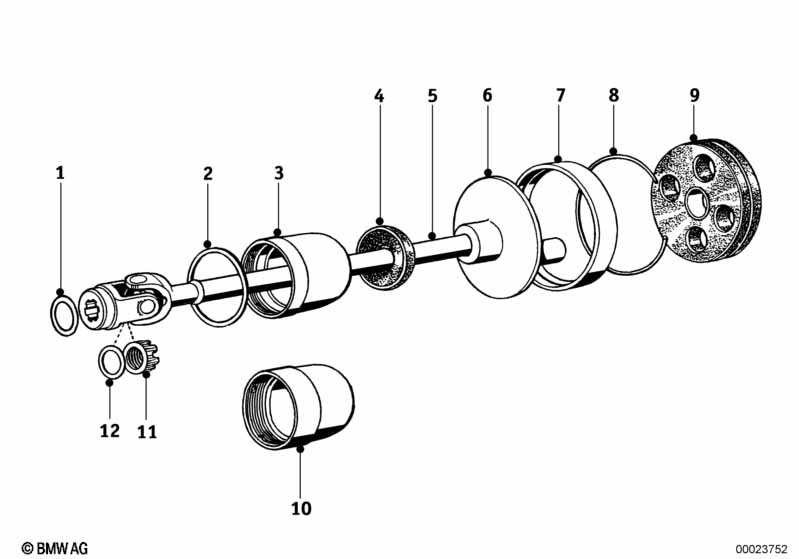 4
5
6
7
8
9
1
2
3
12
11
10
© BMW AG
00023752