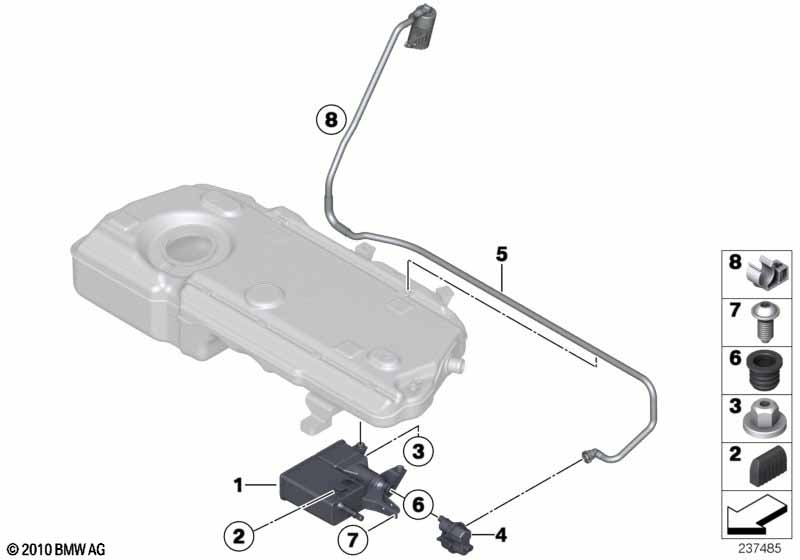 8
5
3
1
6
2
7
4
8
7
6
3
2
© 2010 BMW AG
237485