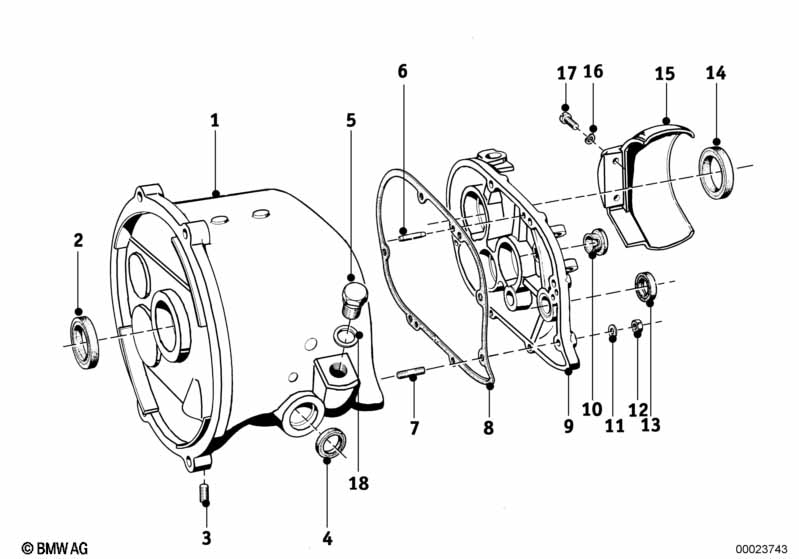 6
17 16
15
14
1
5
2
7
8
9
10
11
12
13
18
3
4
© BMW AG
00023743