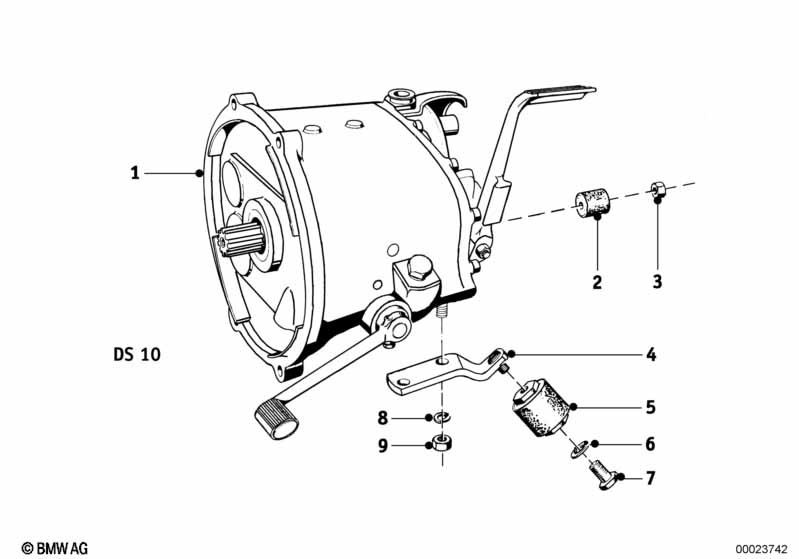 1

2

3

DS 10

4

5

8

6

9

7

© BMW AG

00023742