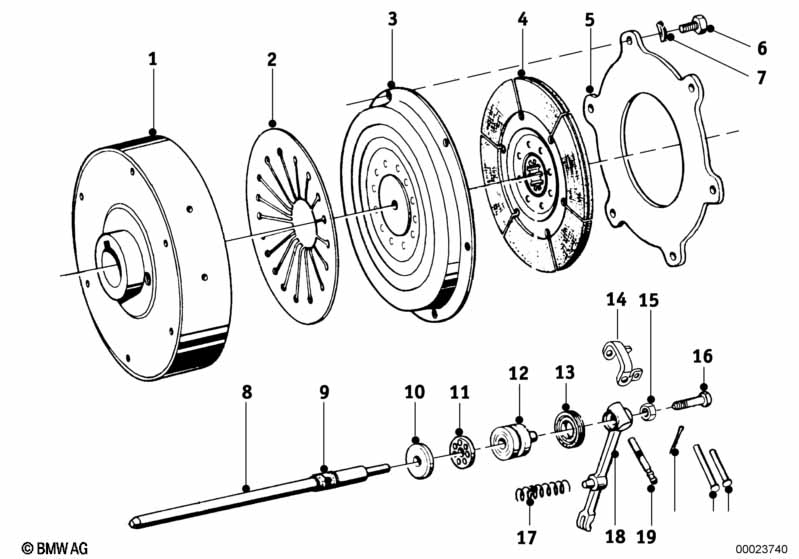 1
2
3
4
5
6
7
8
9
10
11
12
13
14
15
16
17
18
19
© BMW AG
00023740