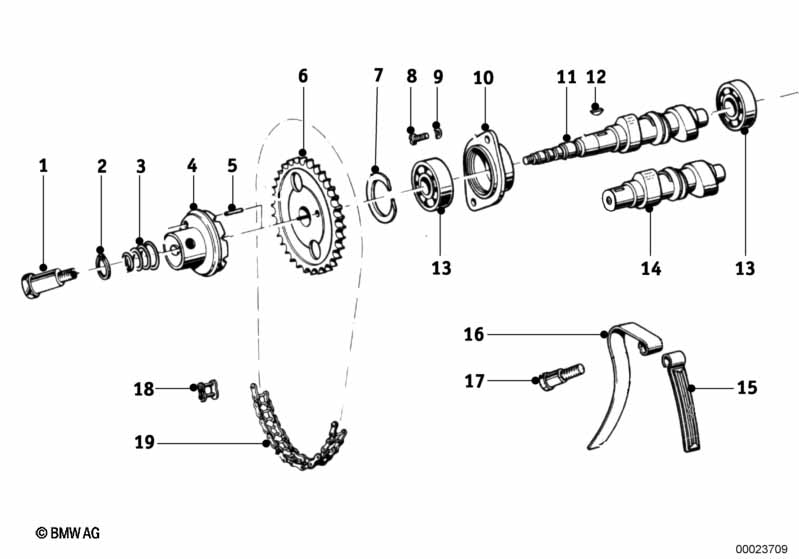 6
7
8
9
10
11
12
1
2
3
4
5
13
14
13
16
17
15
18
19
© BMW AG
00023709