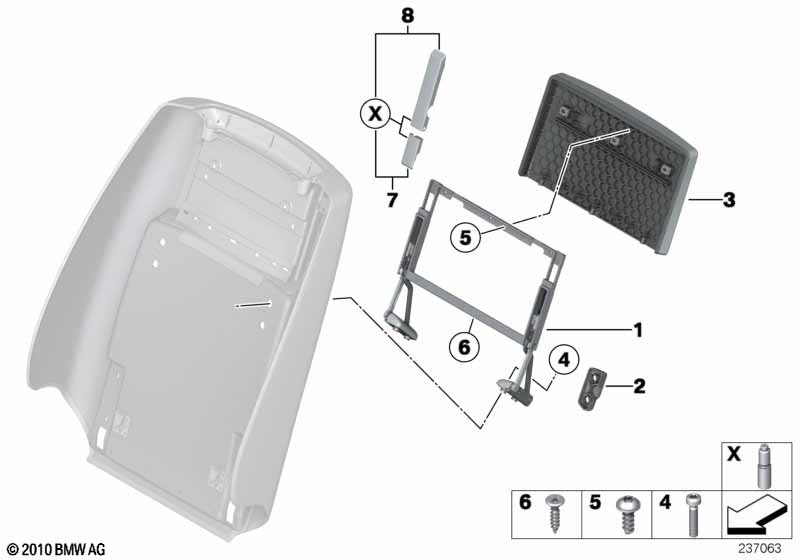 8
X
7
3
5
1
6
4
2
X
6
5
4
© 2010 BMW AG
237063