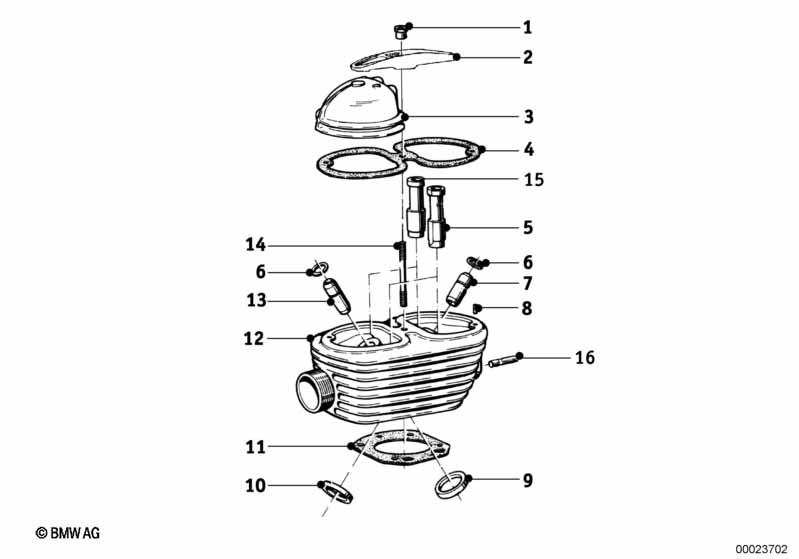 1
2
3
4
15
5
14
6
6
7
13
8
12
16
11
10
9
© BMW AG
00023702