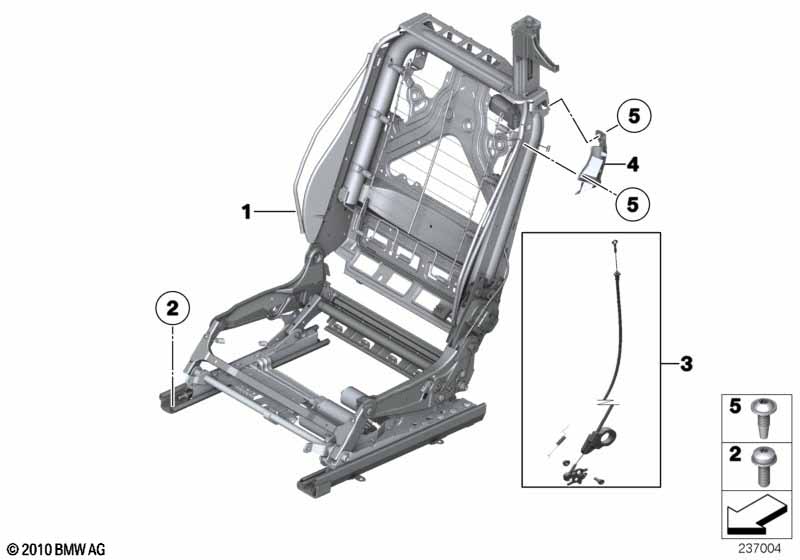 5
4
5
1
2
3
5
2
© 2010 BMW AG
237004