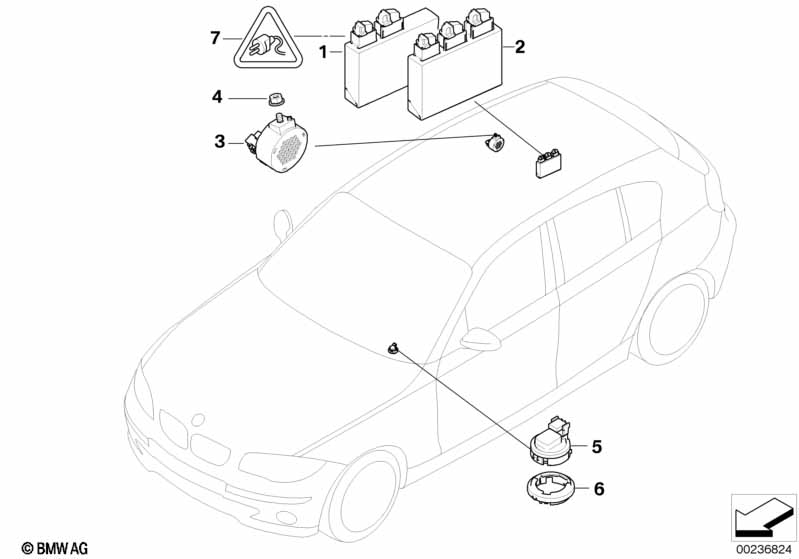 7
1
2
4
3
5
6
© BMW AG
00236824