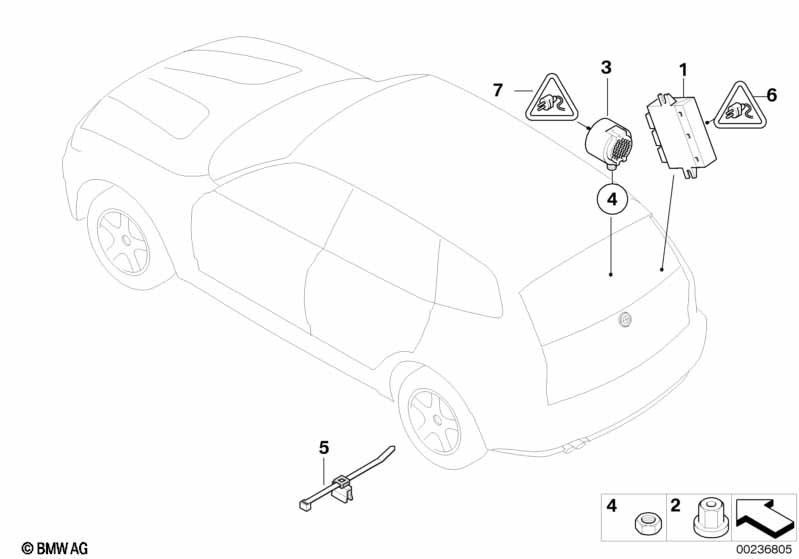 7
3
1
6
4
5
4
2
© BMW AG
00236805