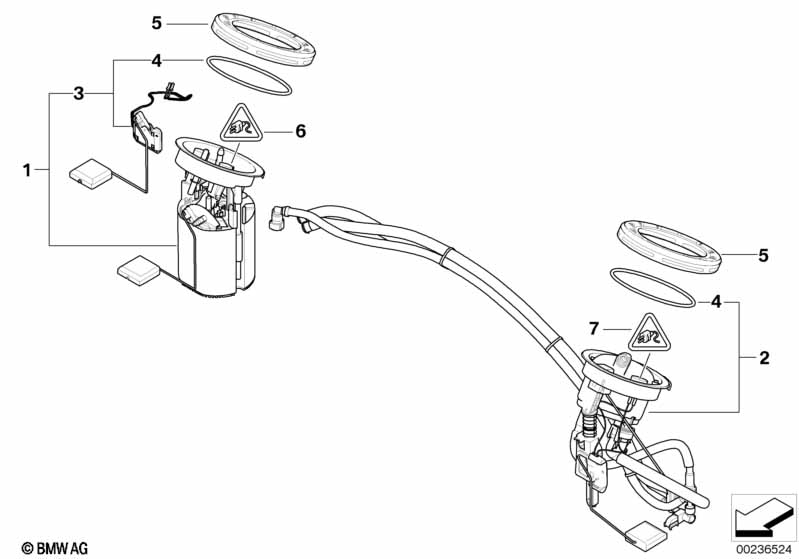 5
4
3
6
1
5
4
7
2
© BMW AG
00236524