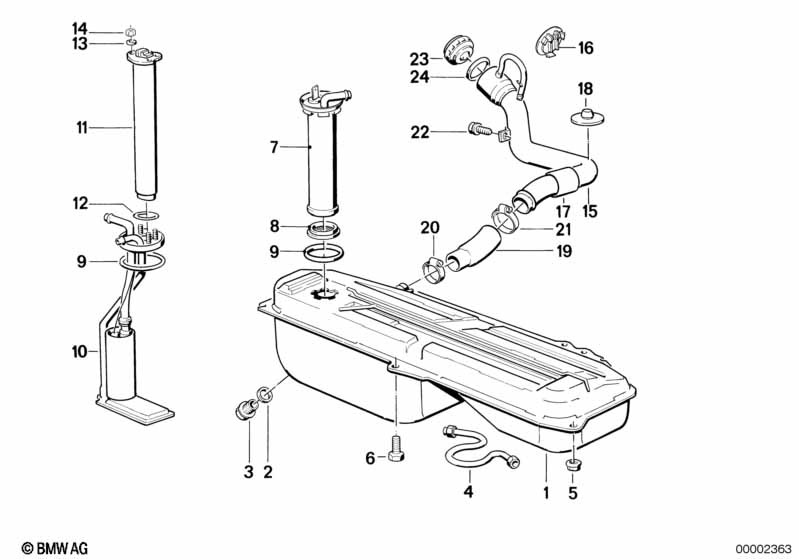 14
13
11
12
9
10
7
8
9
23
24
16
18
22
17
15
20
21
19
3
2
6
4
1
5
© BMW AG
00002363