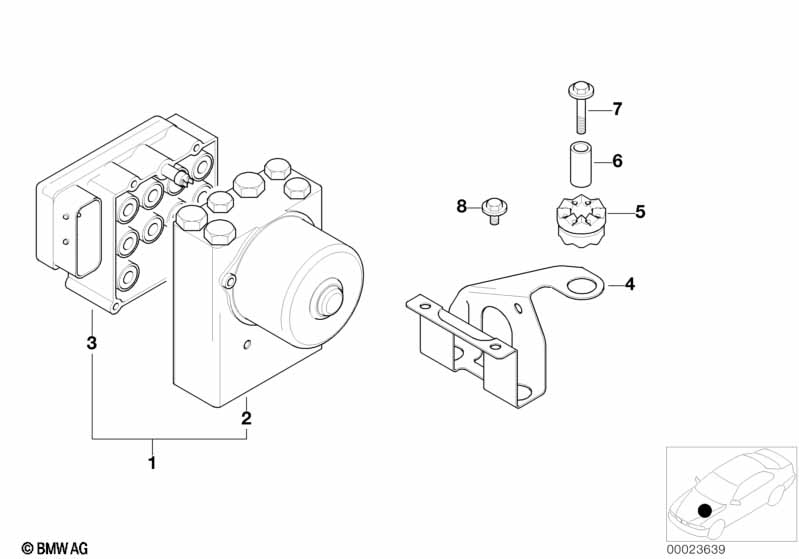 7
6
8
5
4
3
2
1
© BMW AG
00023639