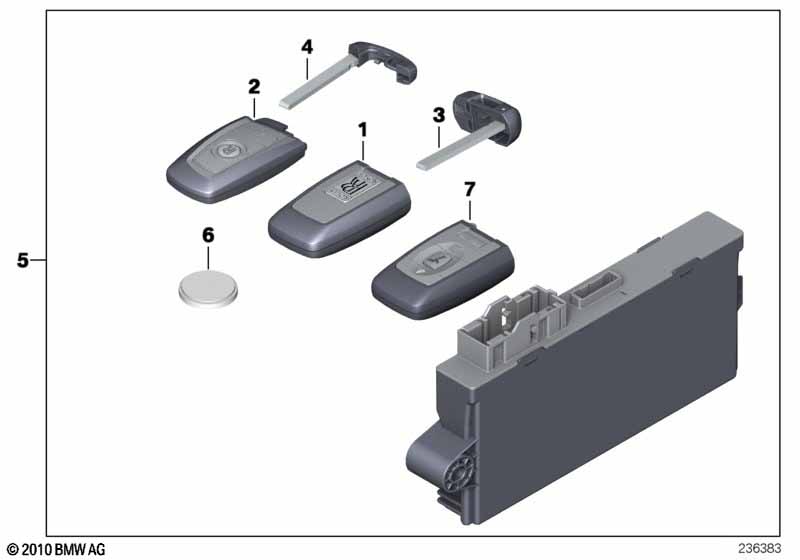 4
2
1
3
7
6
5
© 2010 BMW AG
236383