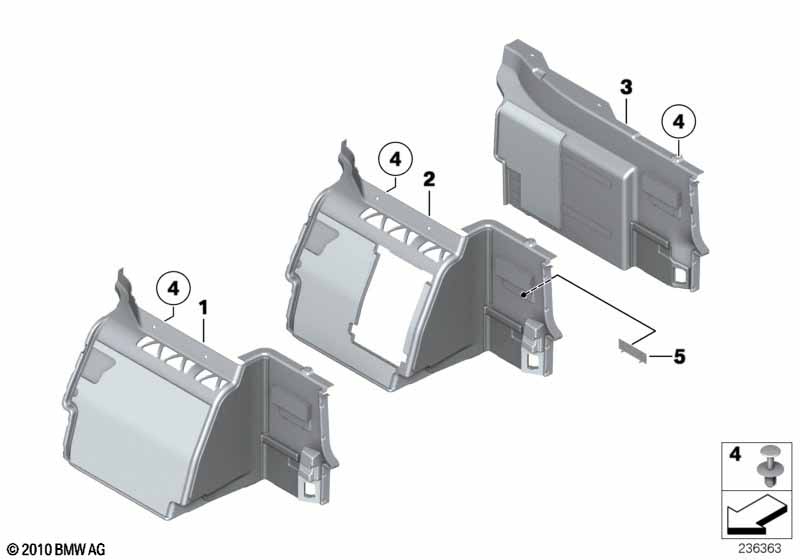 3
4
4
2
4
1
5
4
© 2010 BMW AG
236363