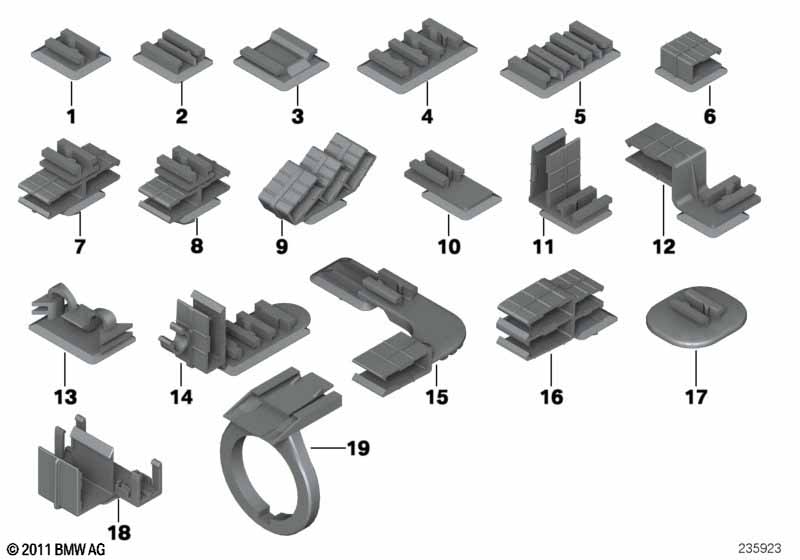 1
2
3
4
5
6
7
8
9
10
11
12
13
14
15
16
17
18
19

© 2011 BMW AG

235923