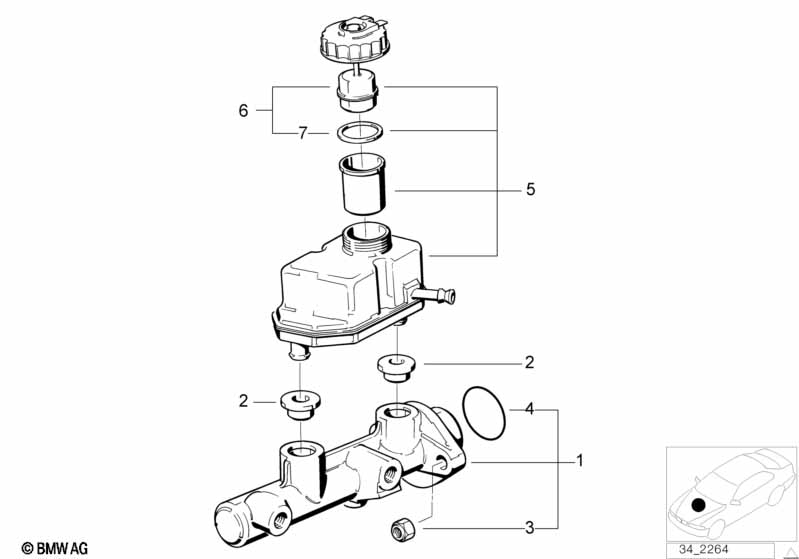 6
7
5
2
2
4
1
3
© BMW AG
34_2264