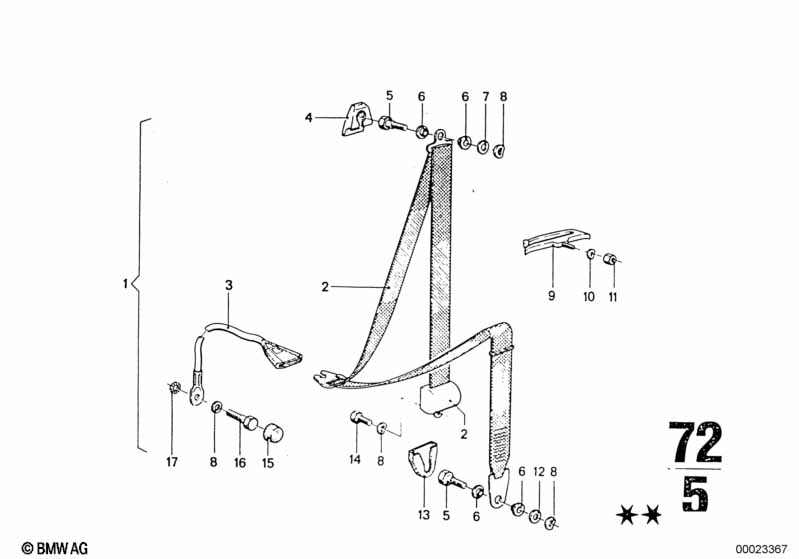 4
5
6
6
7
8
1
3
2
9
10
11
2
17
8
16
15
14
8
13
5
6
6
12
8
72
5
★★
© BMW AG
00023367