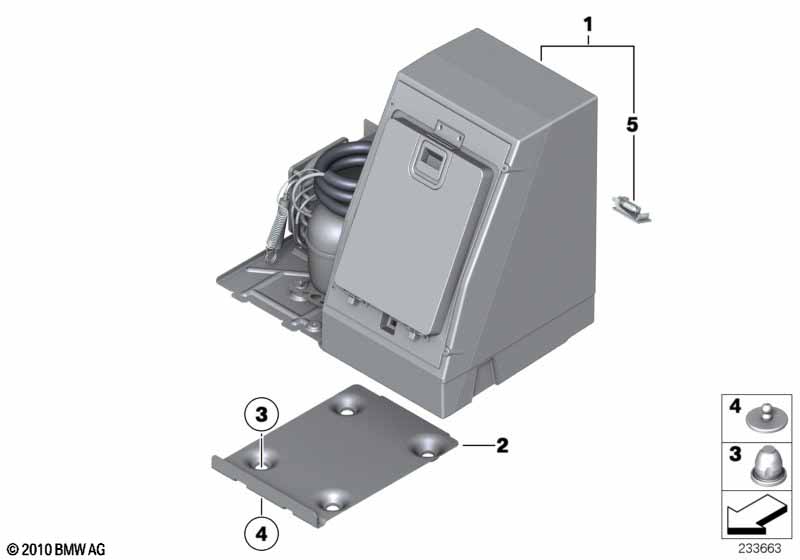 1
5
3
2
4
4
3
© 2010 BMW AG
233663