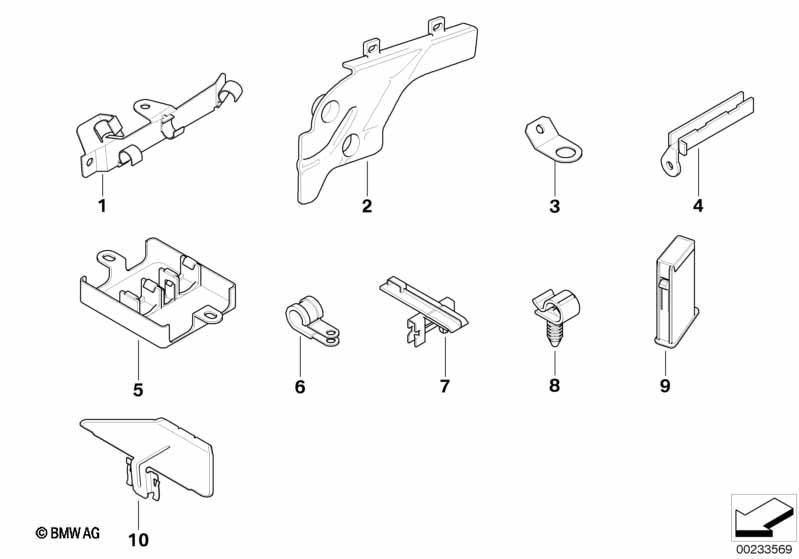 1
2
3
4
5
6
7
8
9
10
© BMW AG
00233569