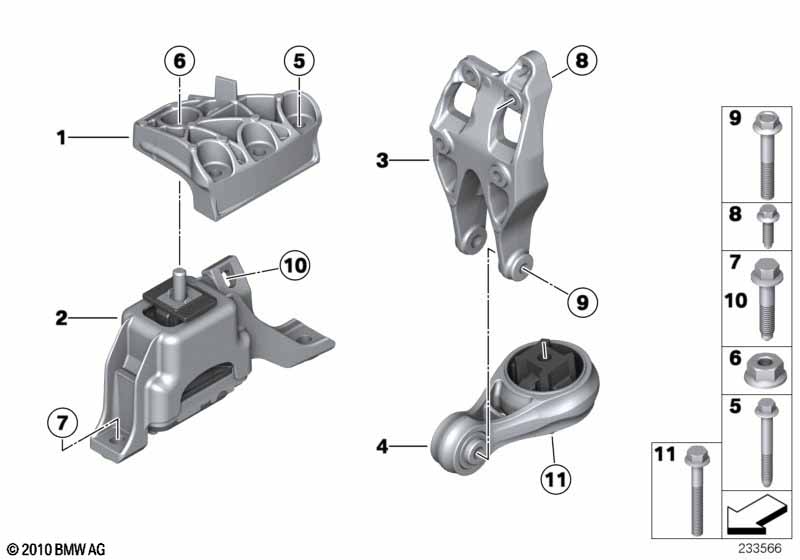 6
5
1
8
3
10
2
9
7
4
11
9
8
7
10
6
5
11
© 2010 BMW AG
233566