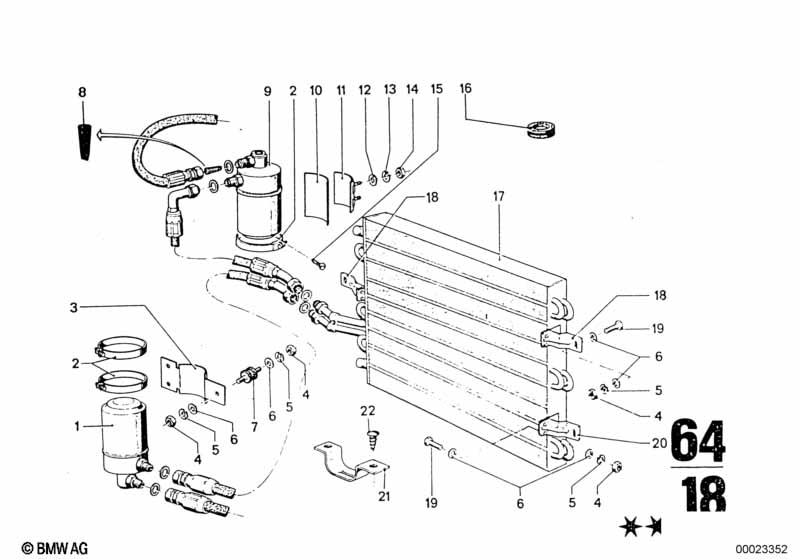 8
9 2 10 11 12 13 14 15
16
18
17
18
19
6
5
4
20
3
2
1
7 6 5 4
6
5
4
22
21
19
6
5 4
64
18
© BMW AG
00023352