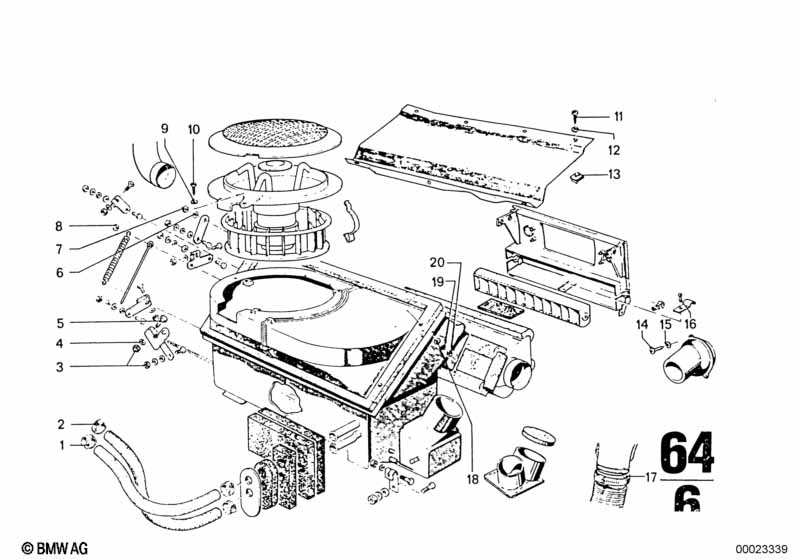 9
10
11
12
13
8
7
6
20
19
5
4
3
14
15
16
2
1
18
17
64
6
© BMW AG
00023339