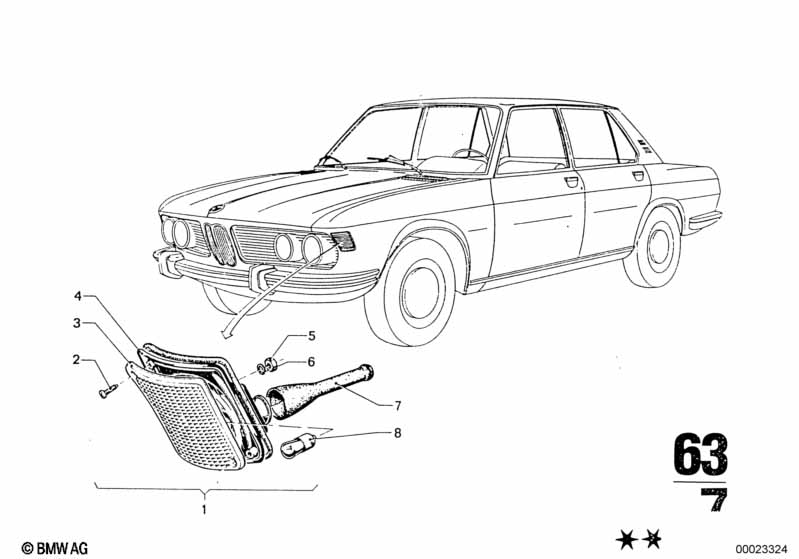 4
3
2
5
6
7
8
1

63
7

© BMW AG
00023324