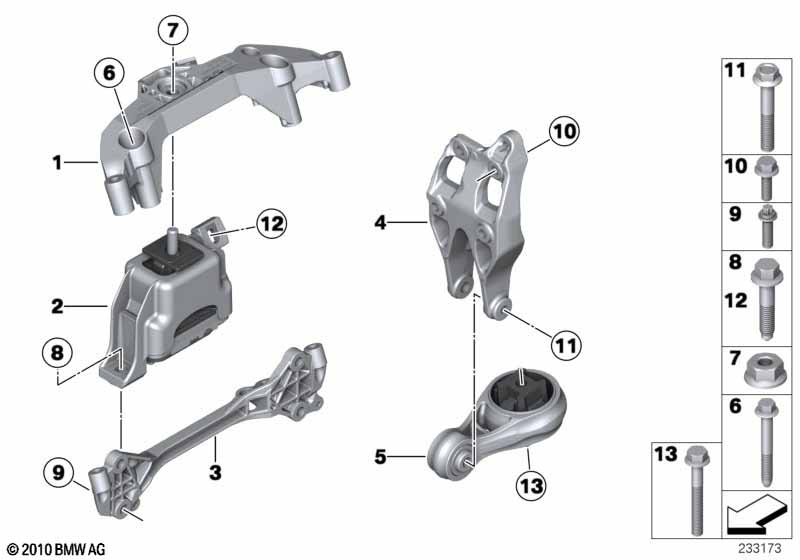 7
6
1
12
2
8
3
9
10
4
11
5
13
11
10
9
8
12
7
6
13
© 2010 BMW AG
233173