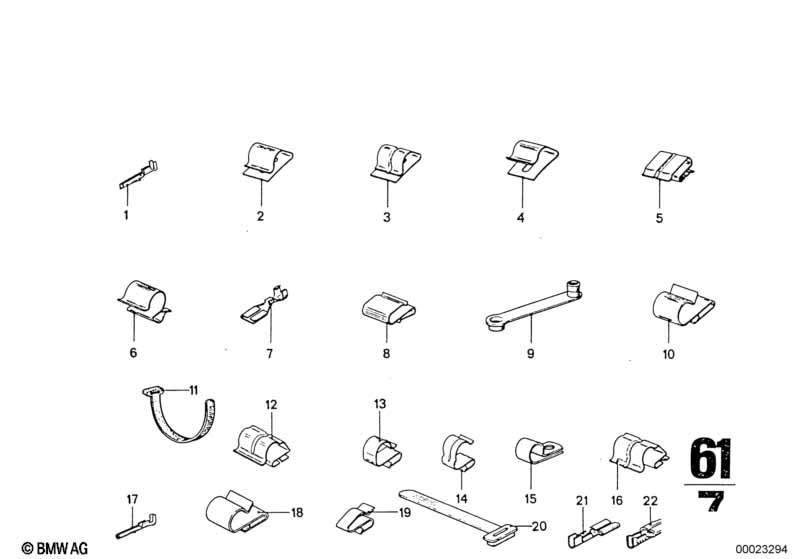 1
2
3
4
5
6
7
8
9
10
11
12
13
14
15
16
17
18
19
20
21
22

61
7

© BMW AG
00023294