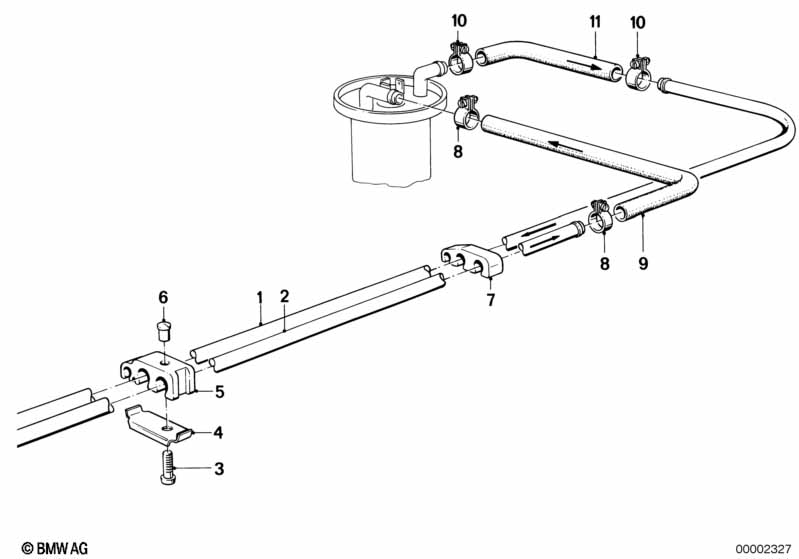 10
11
10
8
8
9
7
6
1
2
5
4
3
© BMW AG
00002327