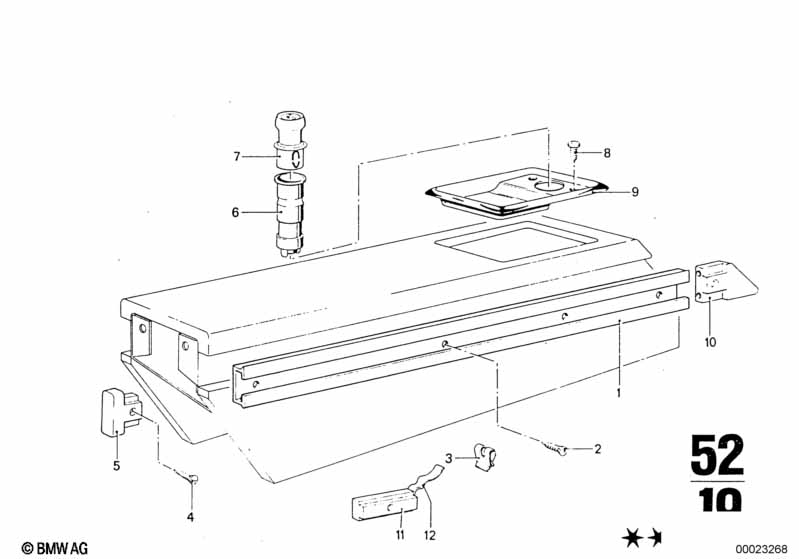 7
8
9
6
10
1
5
2
3
4
11
12
52
10
© BMW AG
00023268