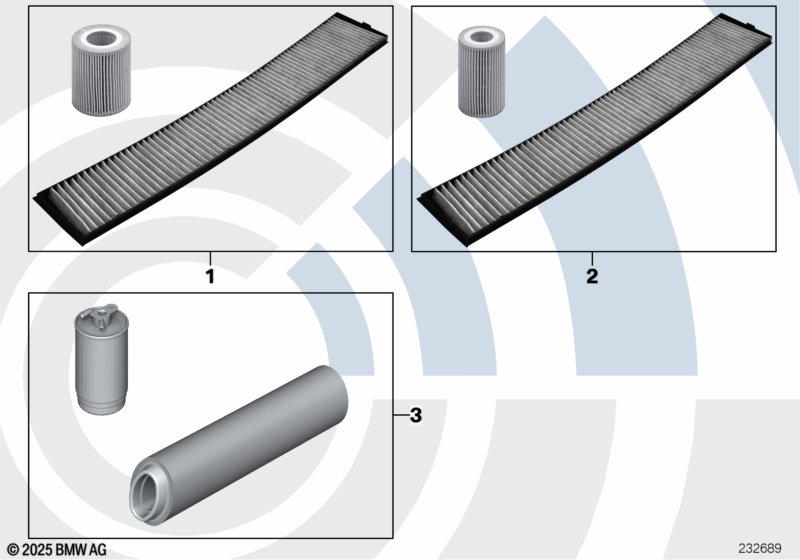 1

2

3

© 2025 BMW AG

232689