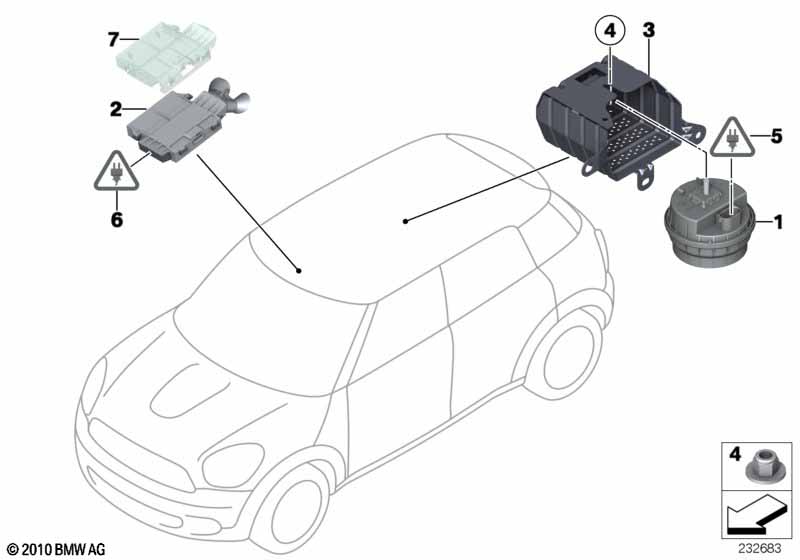 7
2
6
4
3
5
1
4
© 2010 BMW AG
232683