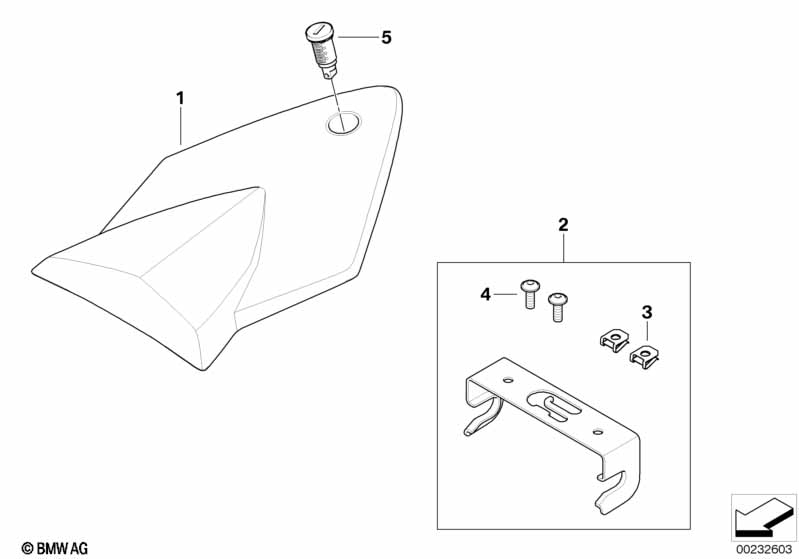 5
1
2
4
3
© BMW AG
00232603