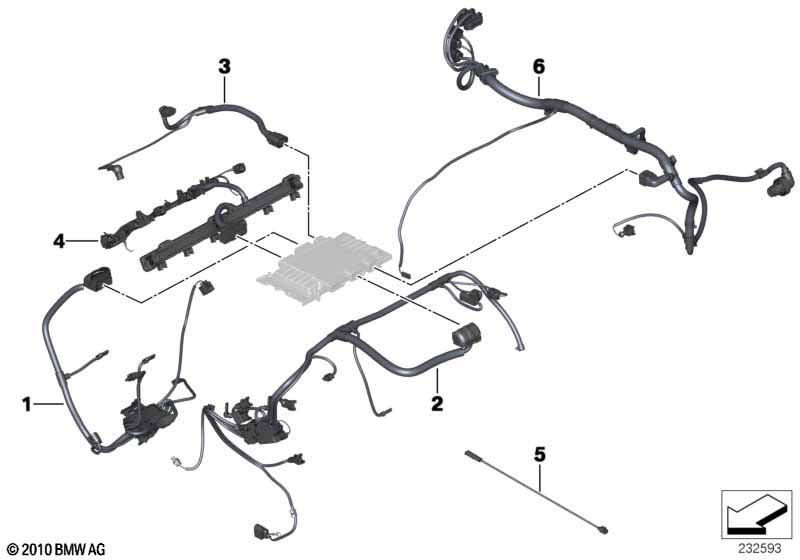 3
6
4
1
2
5
© 2010 BMW AG
232593