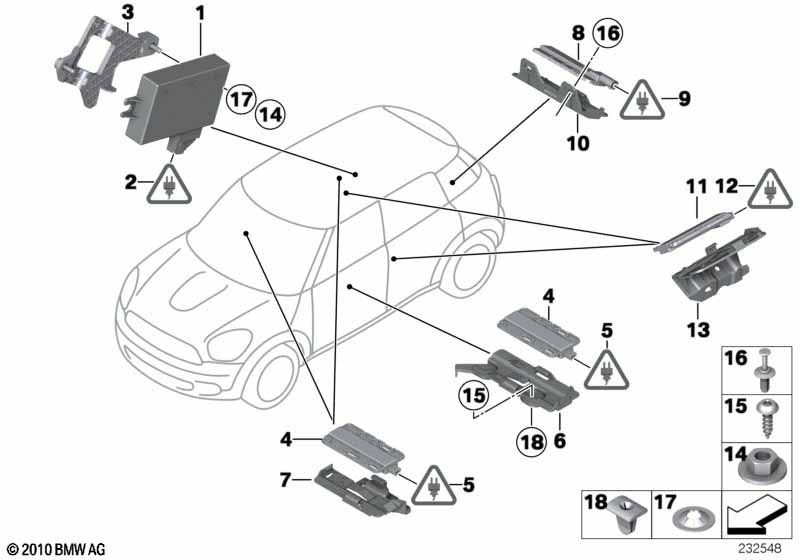 3
1
17
14
2
8
16
9
10
11
12
13
4
5
15
18
6
4
7
5
16
15
14
18
17
© 2010 BMW AG
232548