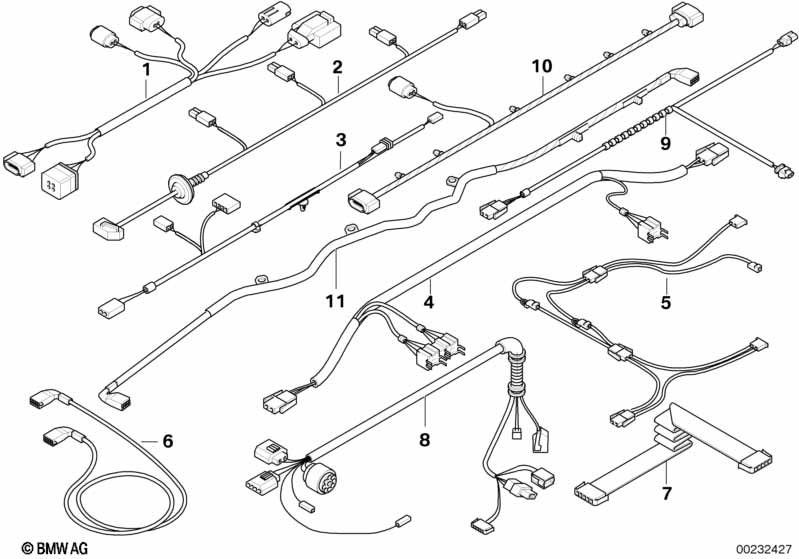 1
2
10
3
9
11
4
5
6
8
7
© BMW AG
00232427