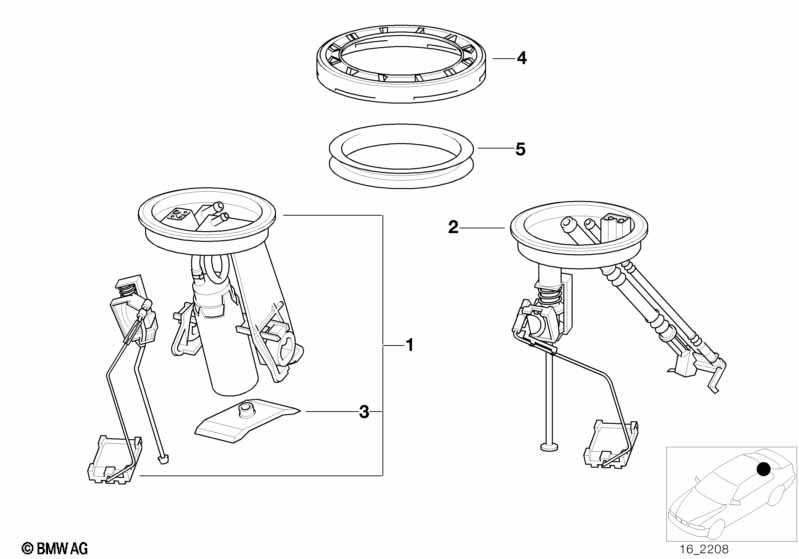 4

5

2

1

3

© BMW AG

16_2208