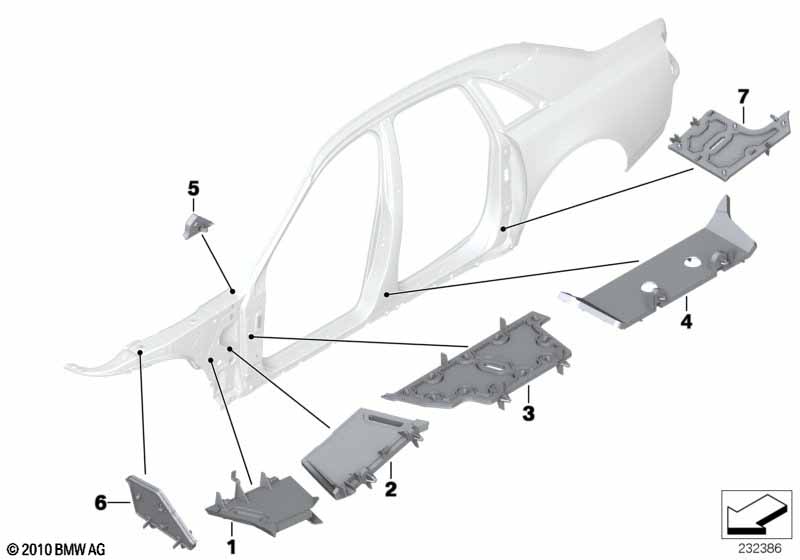 7
5
4
3
2
6
1
© 2010 BMW AG
232386