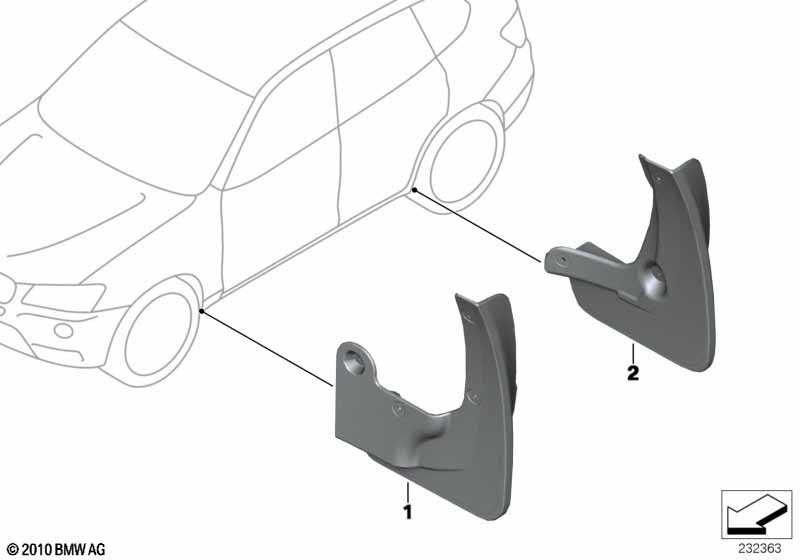 2

1

© 2010 BMW AG

232363