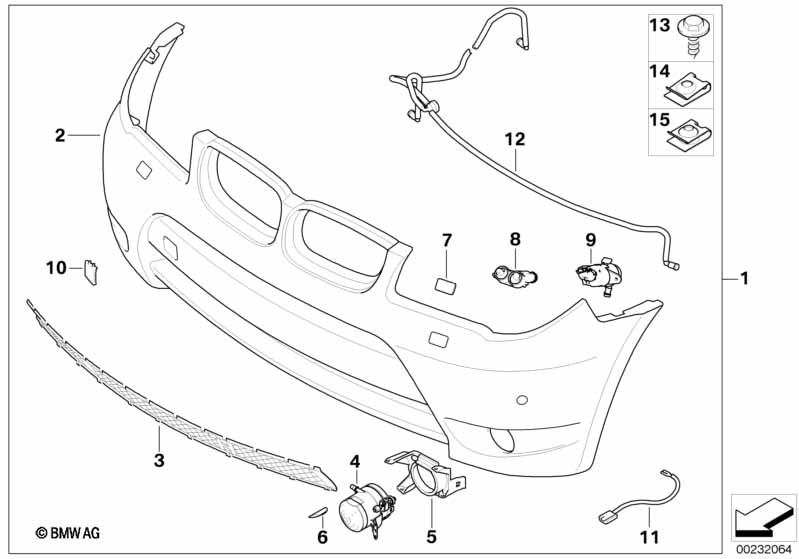 13
14
15
2
12
7
8
9
10
1
3
4
6
5
11
© BMW AG
00232064