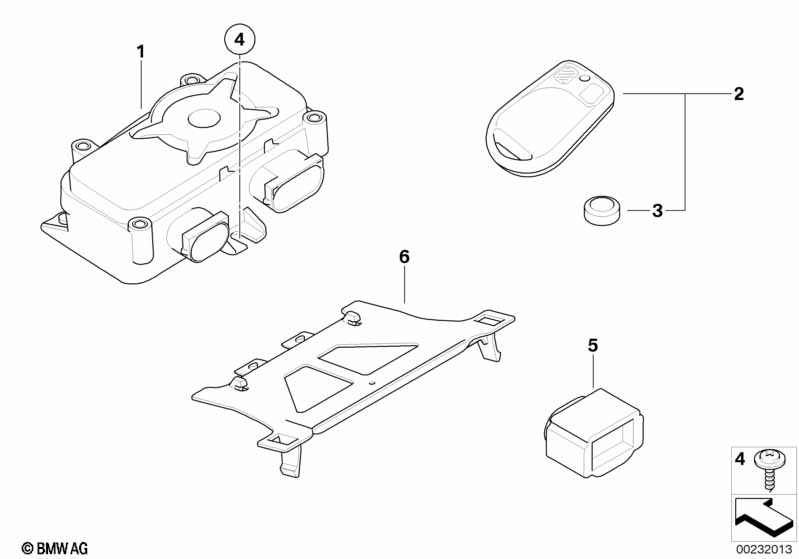 1
4
2
3
6
5
4
© BMW AG
00232013