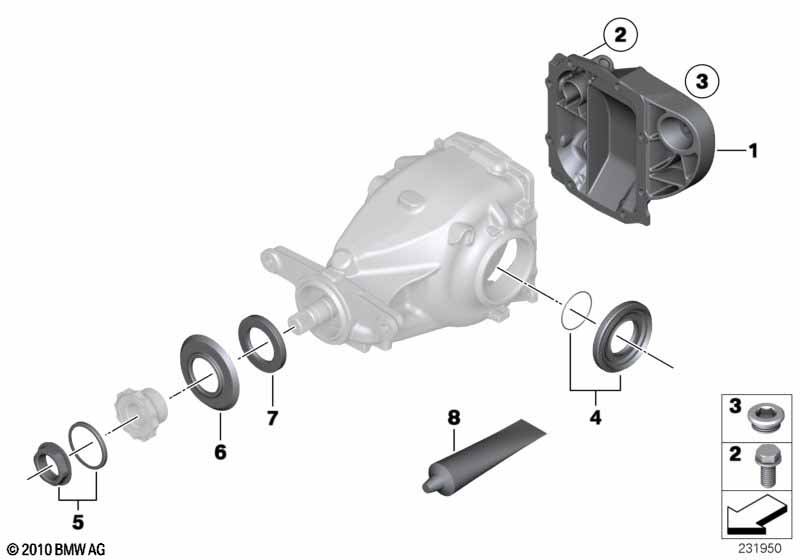 2
3
1
4
7
6
8
5
3
2
© 2010 BMW AG
231950